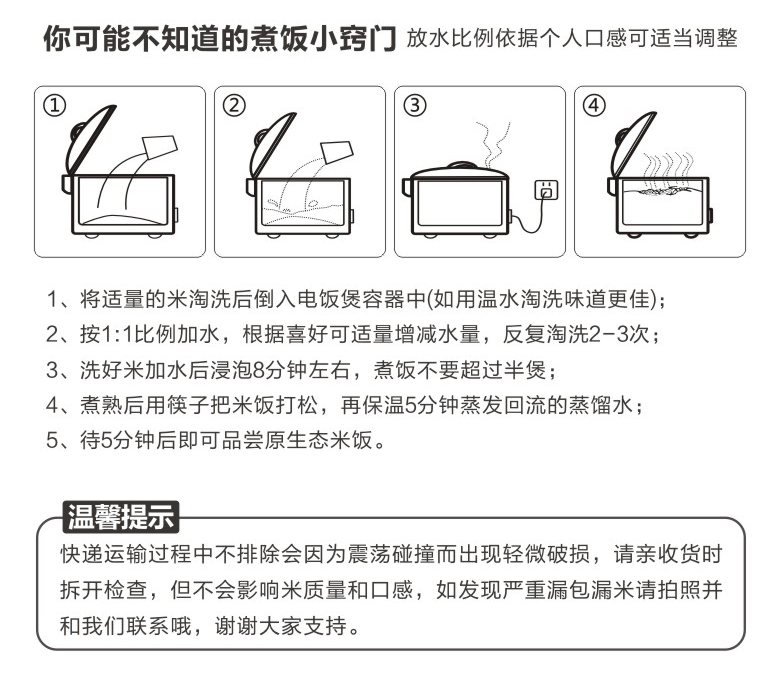 你可能不知道的煮饭小窍门 放水比例依据个人口感可适当调整

①

②

③

④

1、将适量的米淘洗后倒入电饭煲容器中(如用温水淘洗味道更佳)；
2、按1:1比例加水，根据喜好可适量增减水量，反复淘洗2-3次；
3、洗好米加水后浸泡8分钟左右，煮饭不要超过半煲；
4、煮熟后用筷子把米饭打松，再保温5分钟蒸发回流的蒸馏水；
5、待5分钟后即可品尝原生态米饭。

温馨提示

快递运输过程中不排除会因为震荡碰撞而出现轻微破损，请亲收货时拆开检查，但不会影响米质量和口感，如发现严重漏包漏米请拍照并和我们联系哦，谢谢大家支持。